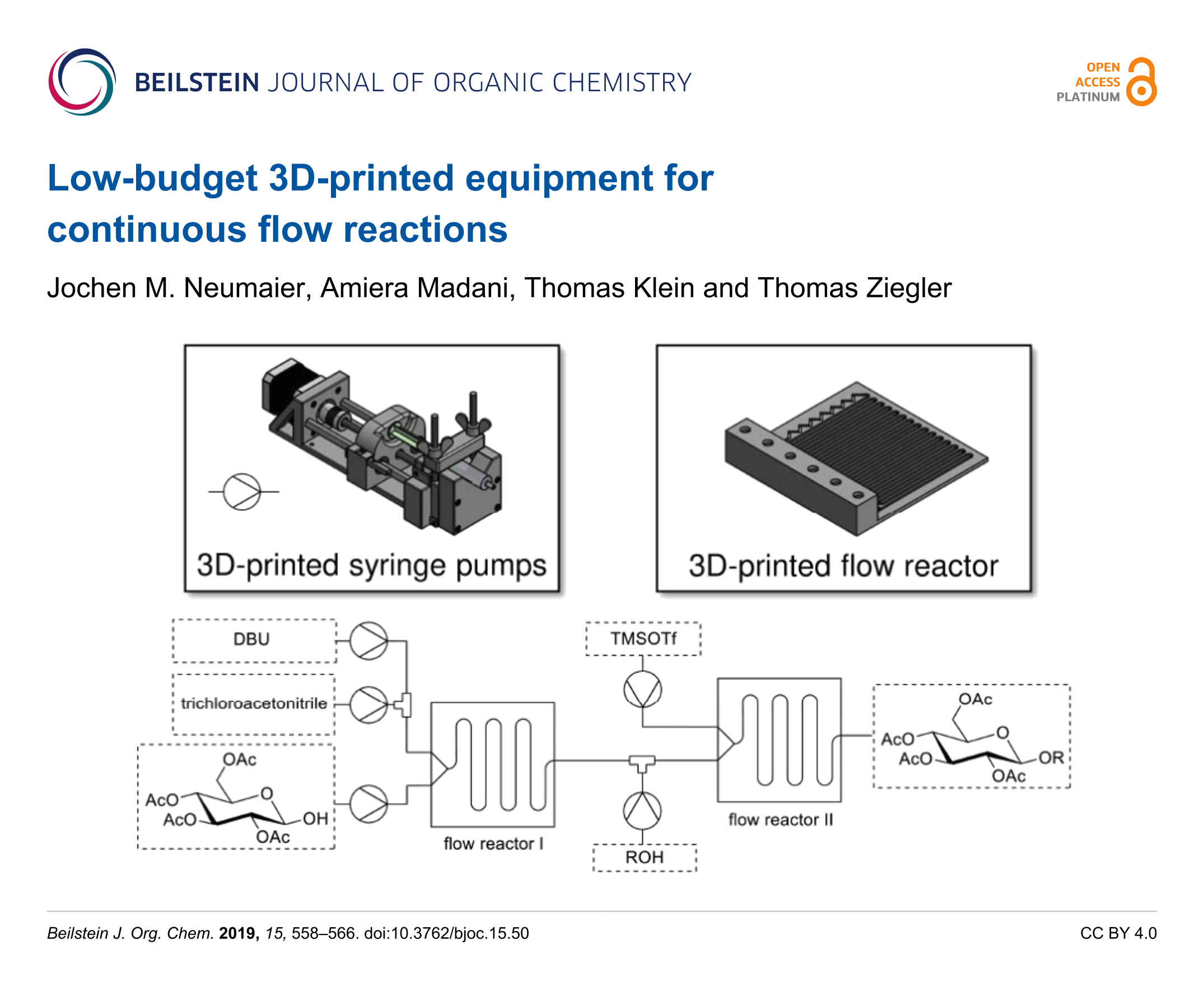 BEILSTEIN JOURNAL OF ORGANIC CHEMISTRY

OPEN ACCESS PLATINUM

Low-budget 3D-printed equipment for continuous flow reactions

Jochen M. Neumaier, Amiera Madani, Thomas Klein and Thomas Ziegler

3D-printed syringe pumps

3D-printed flow reactor

DBU

trichloroacetonitrile

OAc
AcO
AcO
O
OH
OAc

flow reactor I

TMSOTf

ROH

flow reactor II

OAc
AcO
AcO
O
OR
OAc

Beilstein J. Org. Chem. 2019, 15, 558–566. doi:10.3762/bjoc.15.50

CC BY 4.0